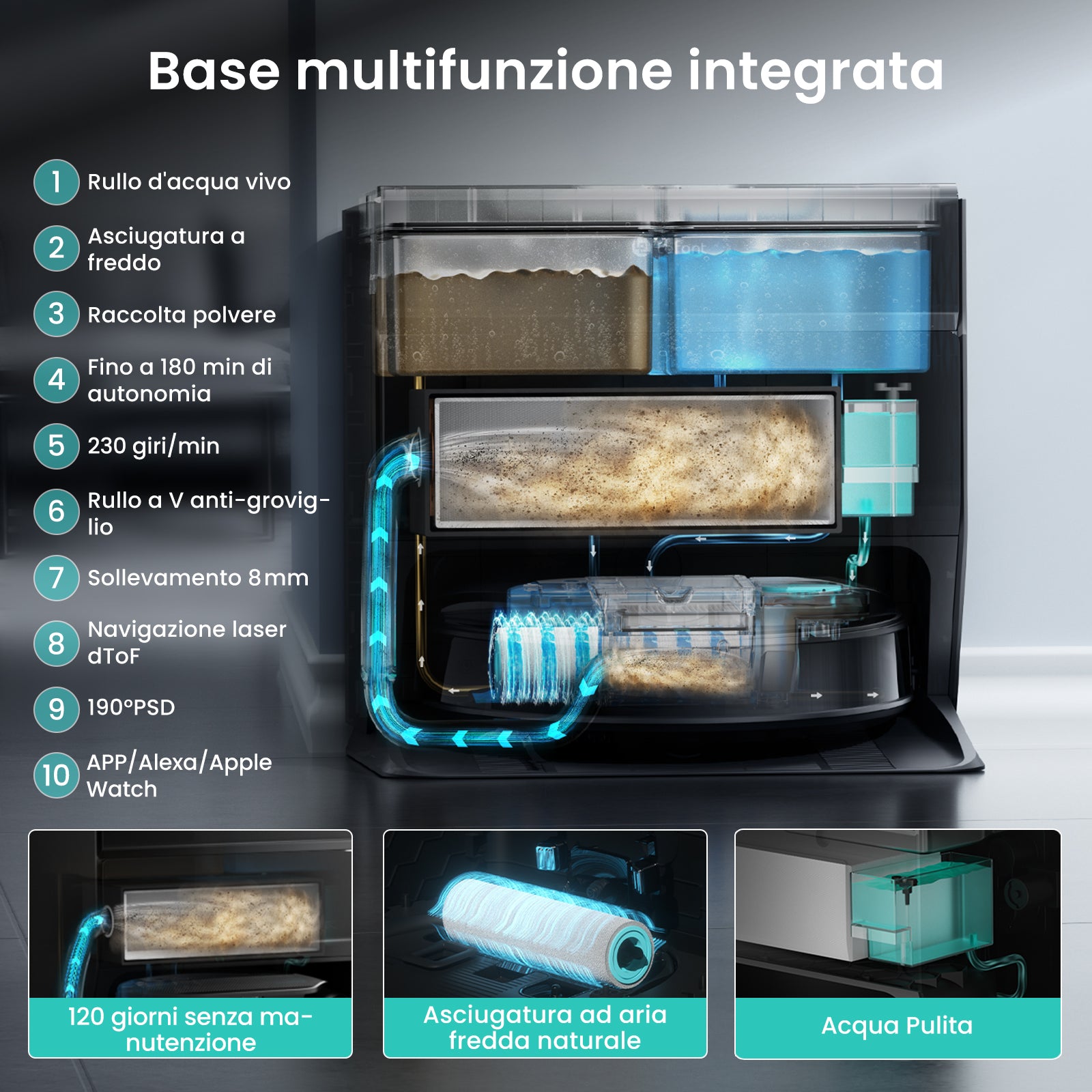 Base multifunzione integrata

1 Rullo d'acqua vivo

2 Asciugatura a freddo

3 Raccolta polvere

4 Fino a 180 min di autonomia

5 230 giri/min

6 Rullo a V anti-groviglio

7 Sollevamento 8mm

8 Navigazione laser dToF

9 190°PSD

10 APP/Alexa/Apple Watch

120 giorni senza manutenzione

Asciugatura ad aria fredda naturale

Acqua Pulita